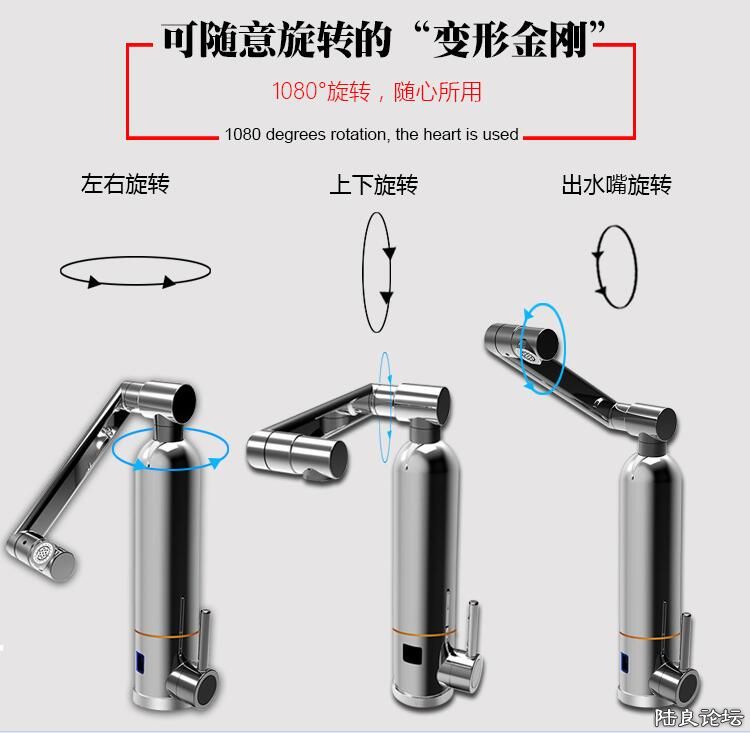 可随意旋转的“变形金刚”

1080°旋转，随心所用

1080 degrees rotation, the heart is used

左右旋转

上下旋转

出水嘴旋转

陆良论坛