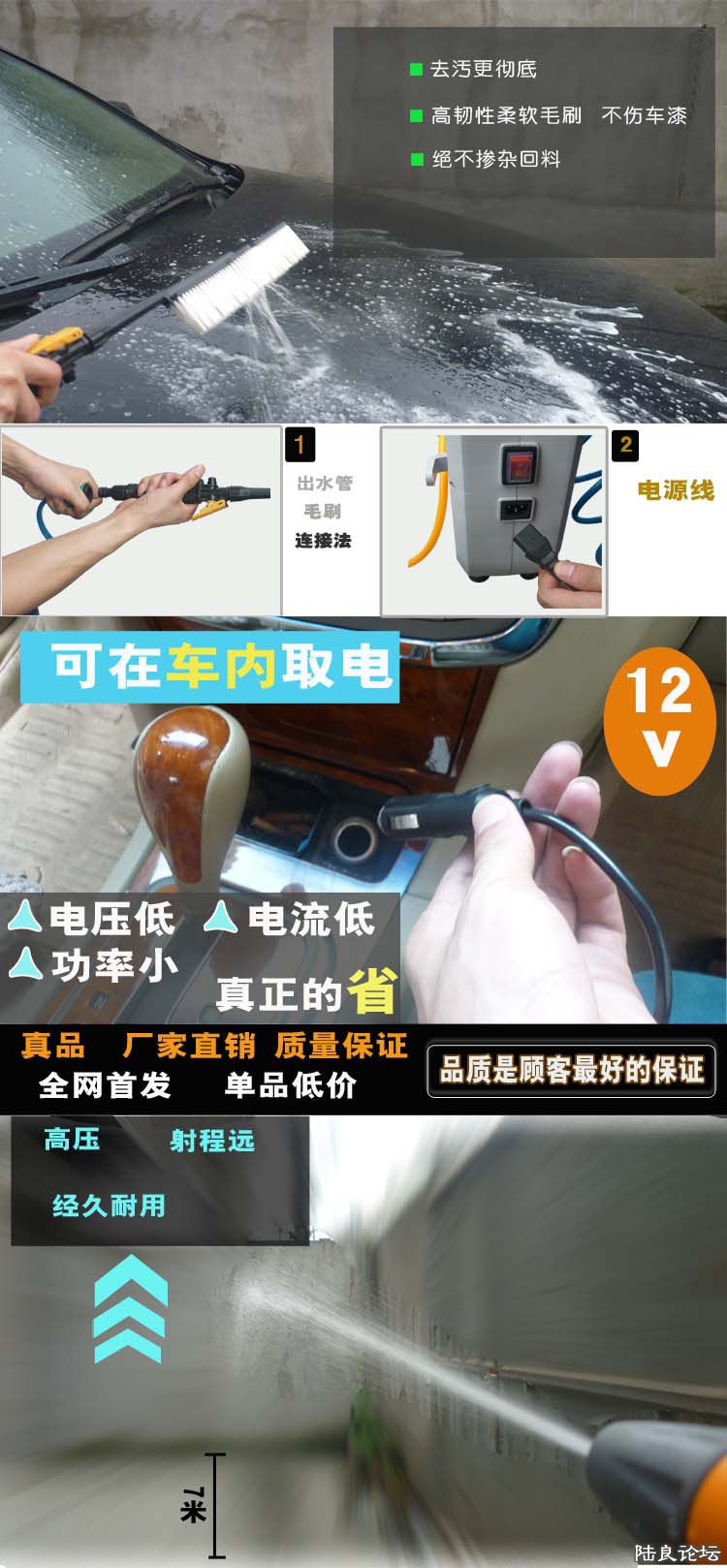 去污更彻底

高韧性柔软毛刷 不伤车漆

绝不掺杂回料

1

出水管
毛刷
连接法

2

电源线

可在车内取电

12 V

电压低 电流低
功率小

真正的省

真品 厂家直销 质量保证
全网首发 单品低价

品质是顾客最好的保证

高压 射程远
经久耐用

7米

陆良论坛