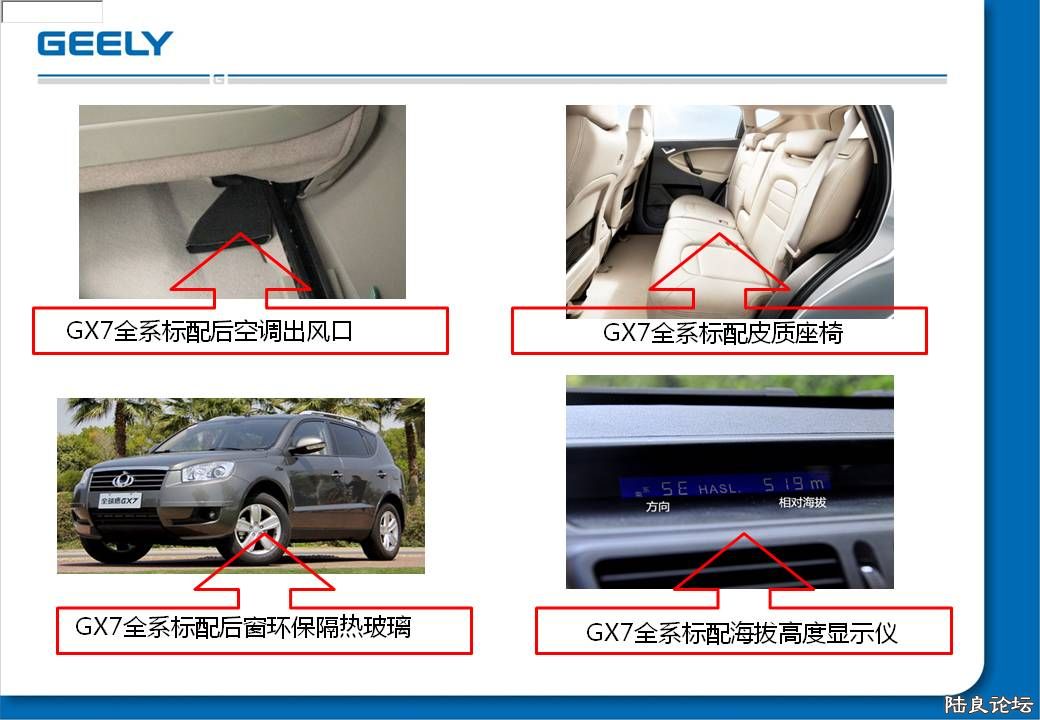 GEELY

GX7全系标配后空调出风口

GX7全系标配皮质座椅

全球鹰GX7

GX7全系标配后窗环保隔热玻璃

SE HASL. 519m
方向
相对海拔

GX7全系标配海拔高度显示仪

陆良论坛